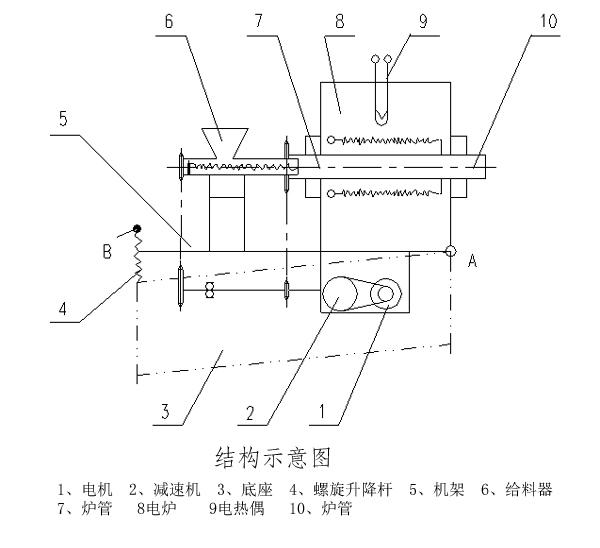 6 7 8 9 10

5

B

A

4

3 2 1

结构示意图

1、电机 2、减速机 3、底座 4、螺旋升降杆 5、机架 6、给料器
7、炉管 8电炉 9电热偶 10、炉管